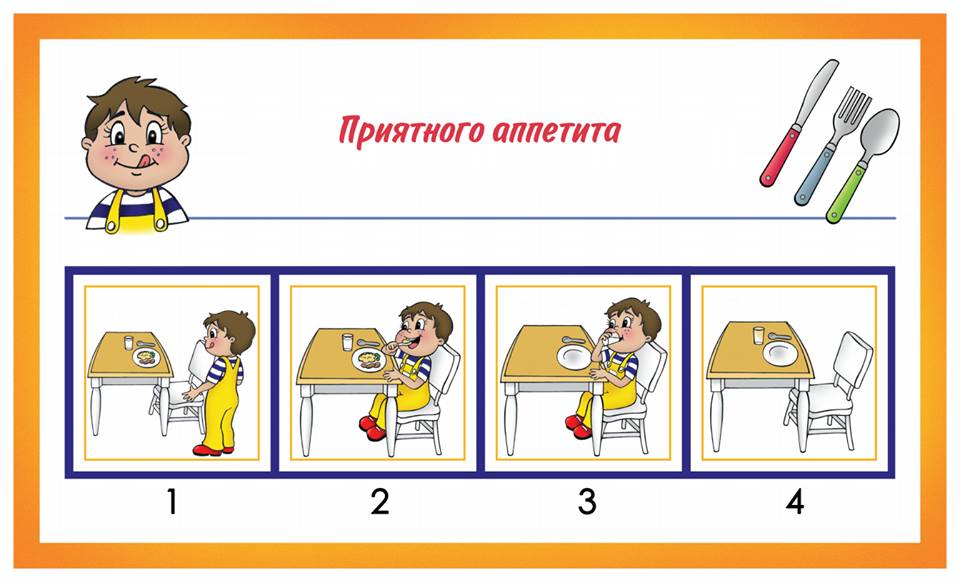 Приятного аппетита

1

2

3

4