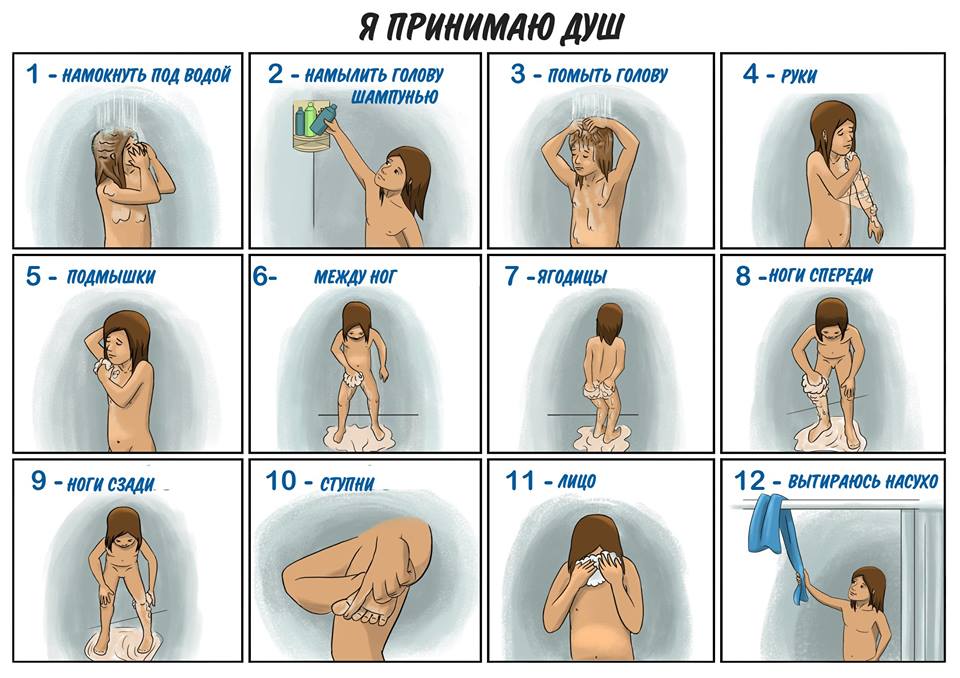 Я ПРИНИМАЮ ДУШ

1 - НАМОКНУТЬ ПОД ВОДОЙ

2 - НАМЫЛИТЬ ГОЛОВУ ШАМПУНЬЮ

3 - ПОМЫТЬ ГОЛОВУ

4 - РУКИ

5 - ПОДМЫШКИ

6- МЕЖДУ НОГ

7 -ЯГОДИЦЫ

8 -НОГИ СПЕРЕДИ

9 - НОГИ СЗАДИ

10 - СТУПНИ

11 - ЛИЦО

12 - ВЫТИРАЮСЬ НАСУХО